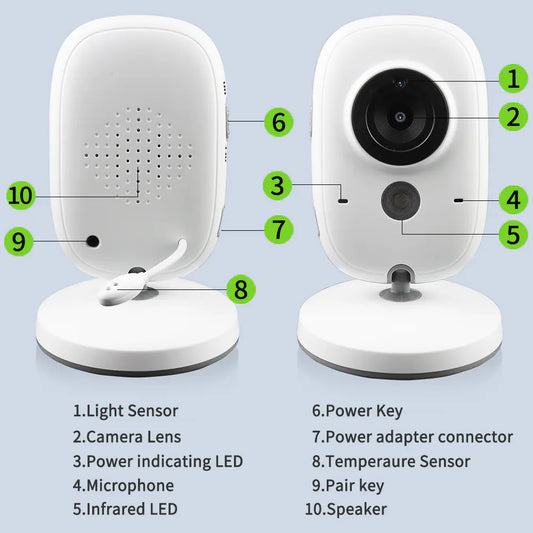 6
10
9
7
8
1
2
3
4
5

1.Light Sensor
2.Camera Lens
3.Power indicating LED
4.Microphone
5.Infrared LED

6.Power Key
7.Power adapter connector
8.Temperaure Sensor
9.Pair key
10.Speaker